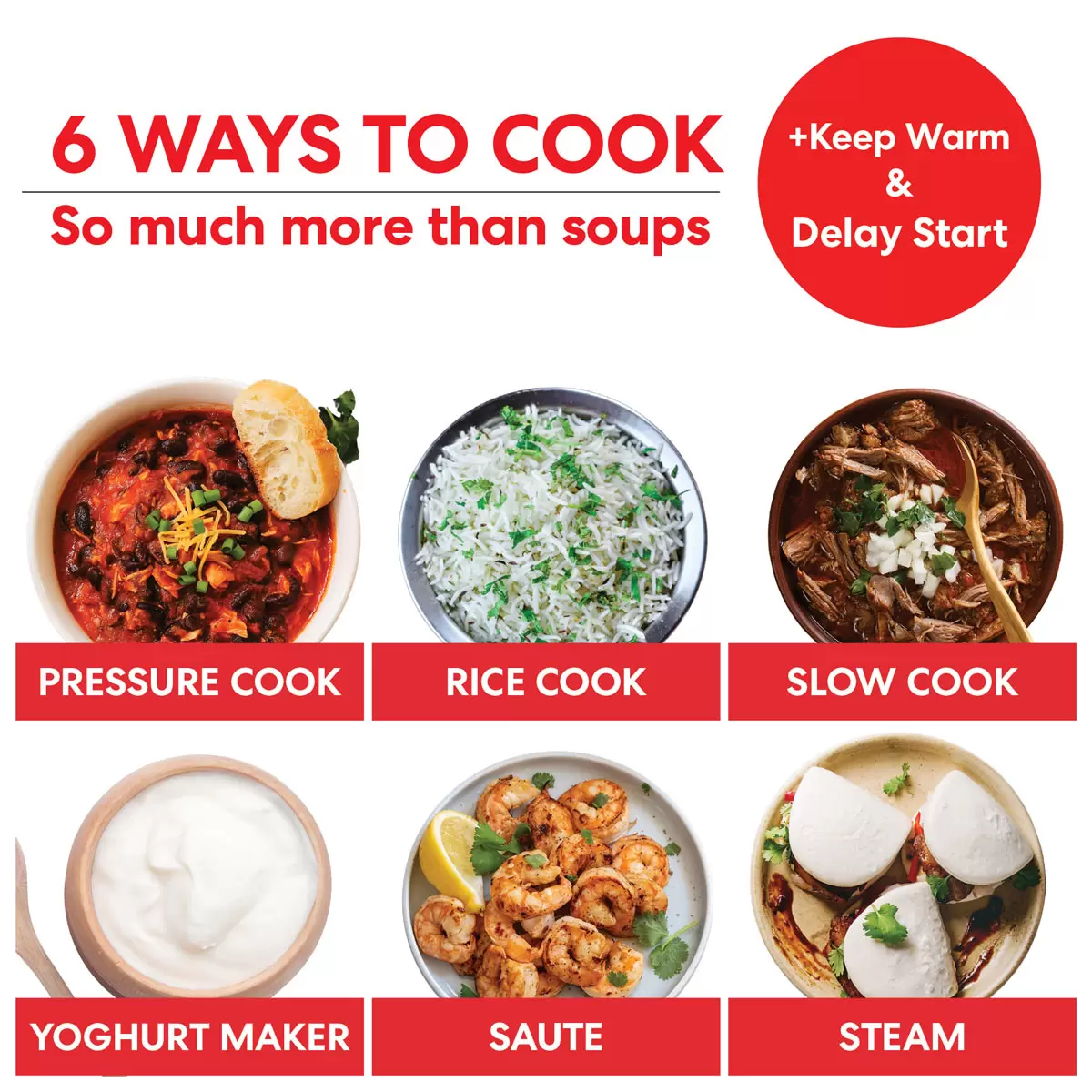 6 WAYS TO COOK
So much more than soups

+Keep Warm
&
Delay Start

PRESSURE COOK

RICE COOK

SLOW COOK

YOGHURT MAKER

SAUTE

STEAM