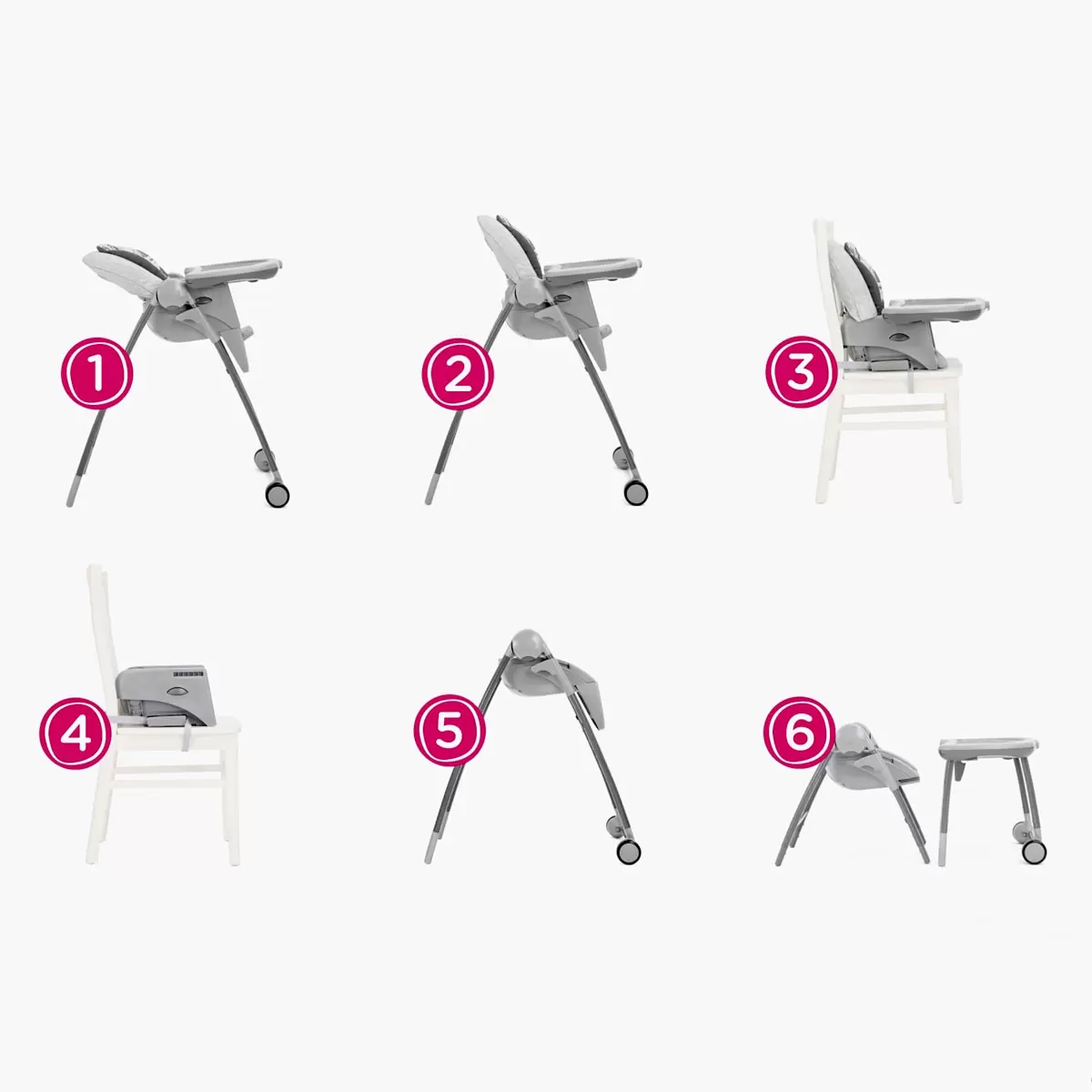 1
2
3
4
5
6