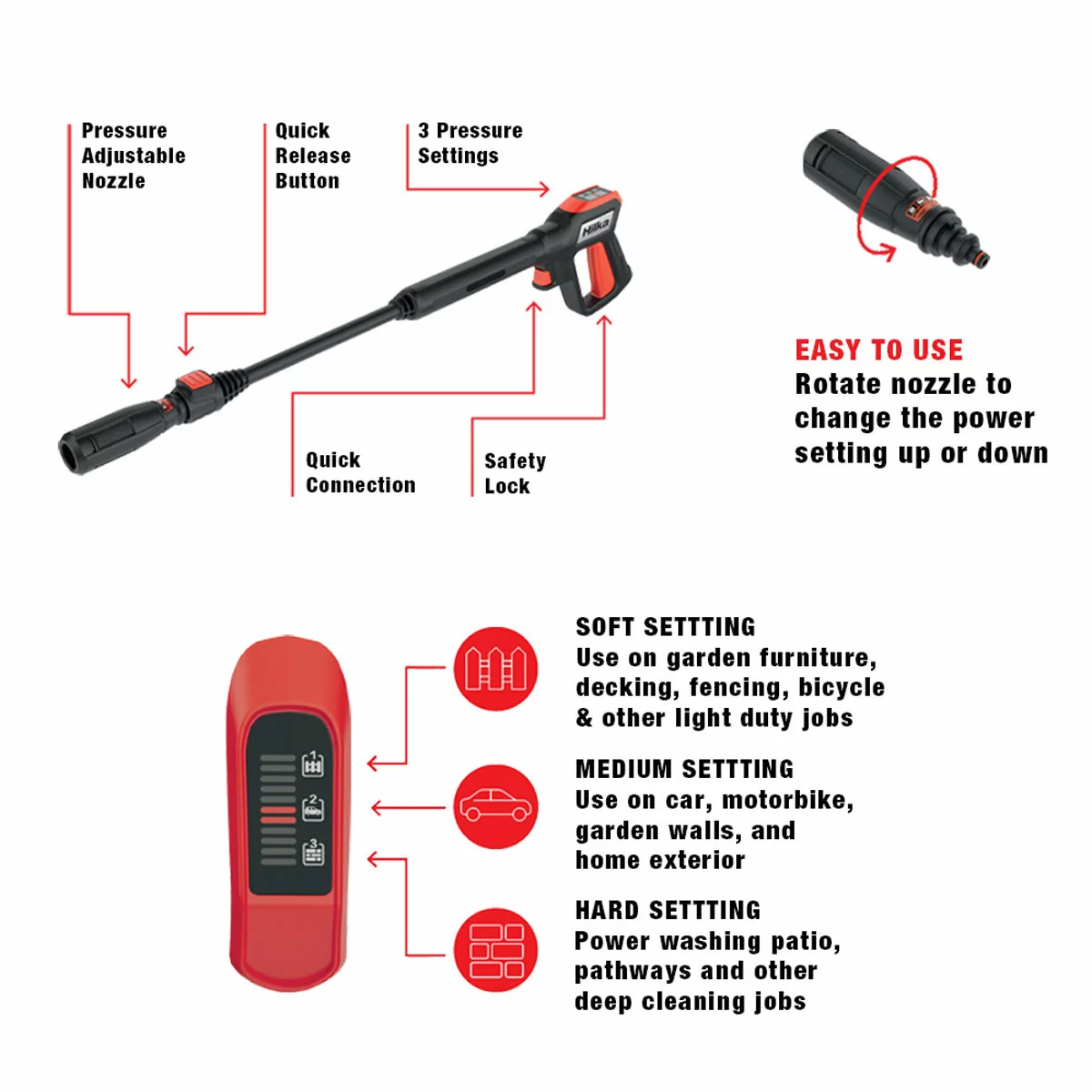 Pressure Adjustable Nozzle

Quick Release Button

3 Pressure Settings

Hilka

Quick Connection

Safety Lock

EASY TO USE
Rotate nozzle to change the power setting up or down

1
2
3

SOFT SETTTING
Use on garden furniture, decking, fencing, bicycle & other light duty jobs

MEDIUM SETTTING
Use on car, motorbike, garden walls, and home exterior

HARD SETTTING
Power washing patio, pathways and other deep cleaning jobs